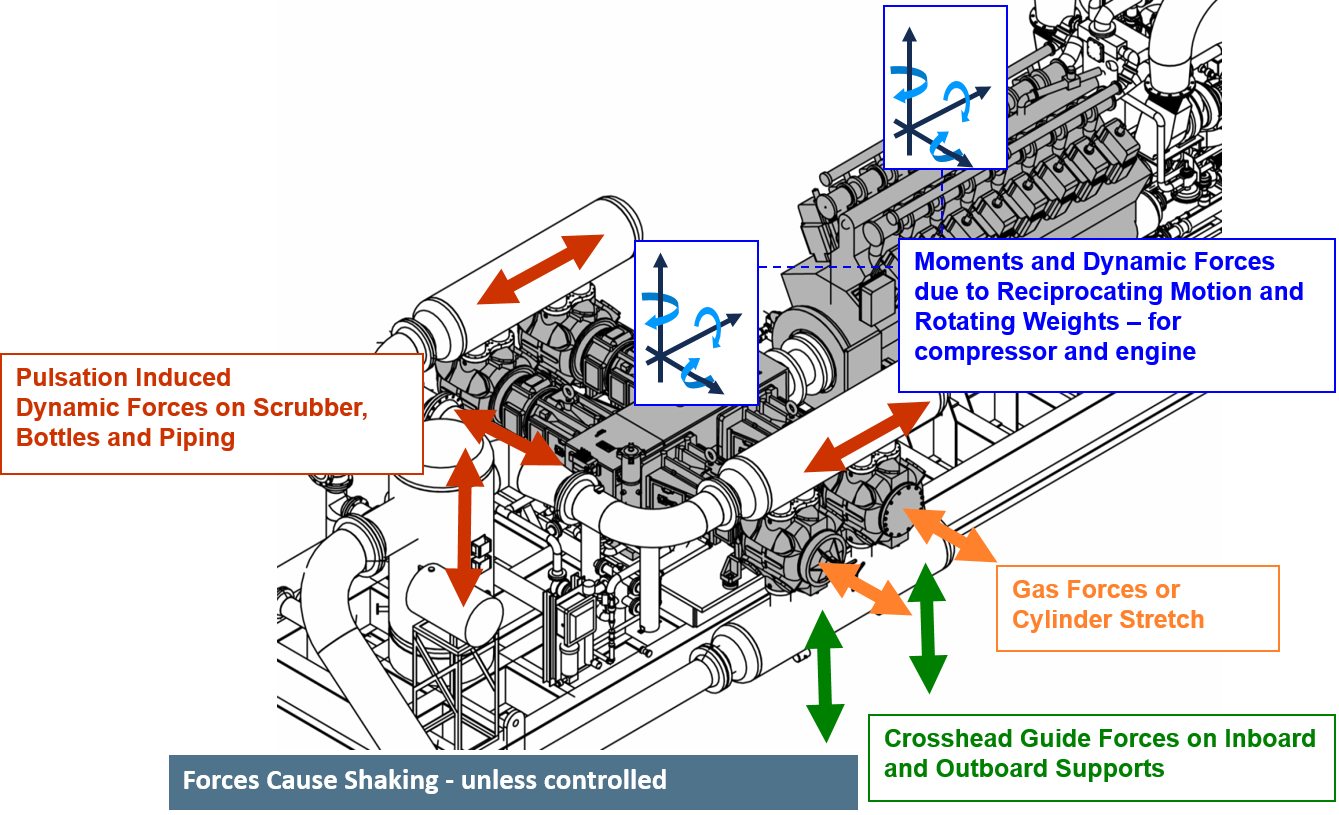 Moments and Dynamic Forces due to Reciprocating Motion and Rotating Weights – for compressor and engine

Pulsation Induced Dynamic Forces on Scrubber, Bottles and Piping

Gas Forces or Cylinder Stretch

Crosshead Guide Forces on Inboard and Outboard Supports

Forces Cause Shaking - unless controlled